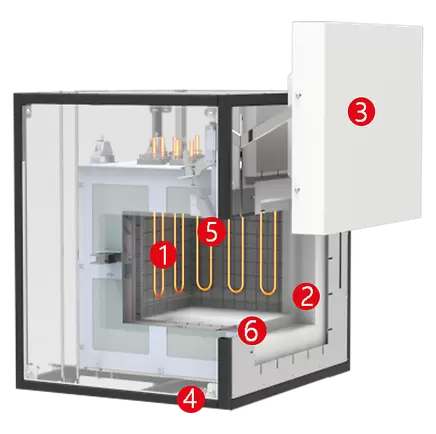 3
5
1
2
6
4